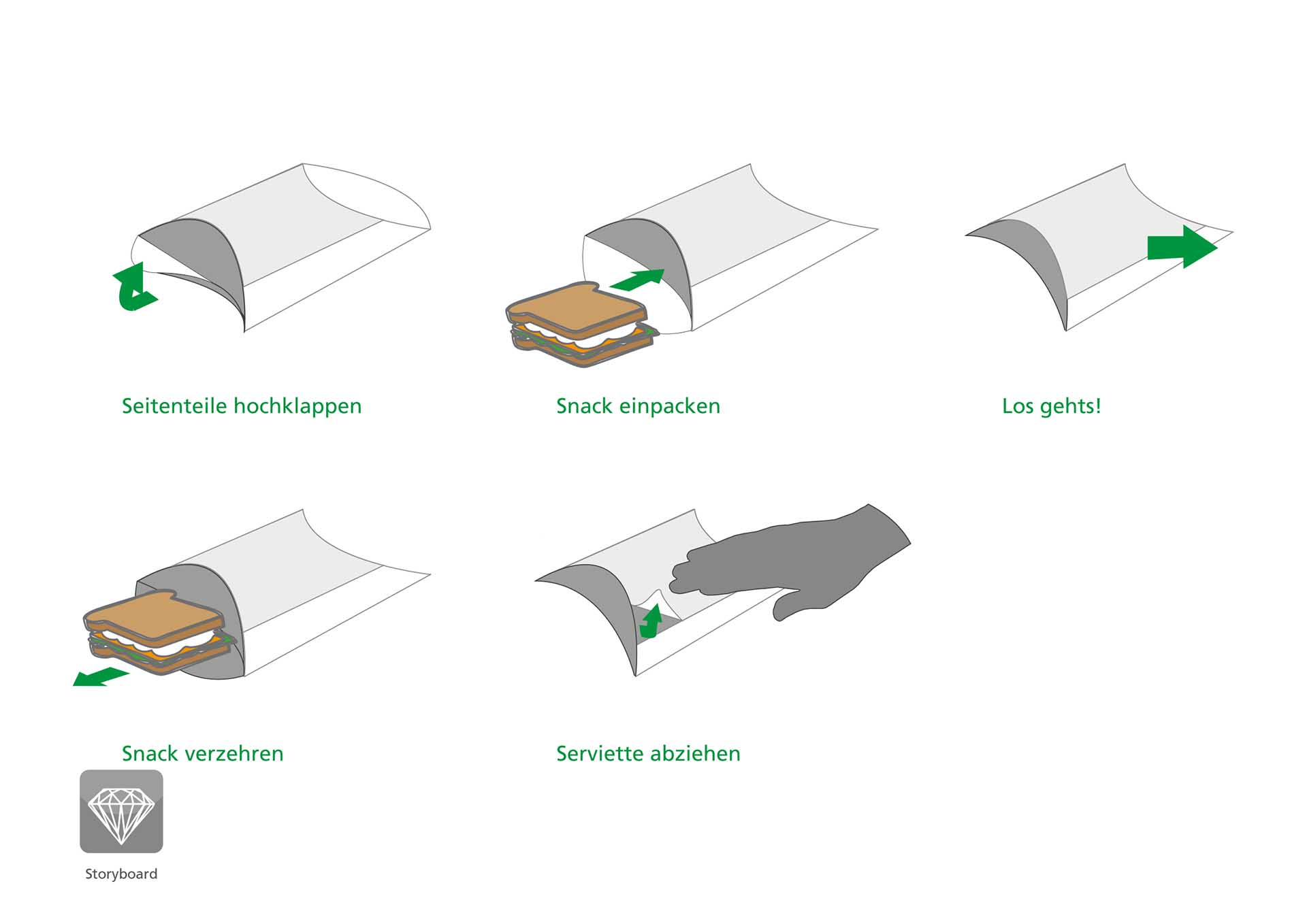 Seitenteile hochklappen

Snack einpacken

Los gehts!

Snack verzehren

Serviette abziehen

Storyboard